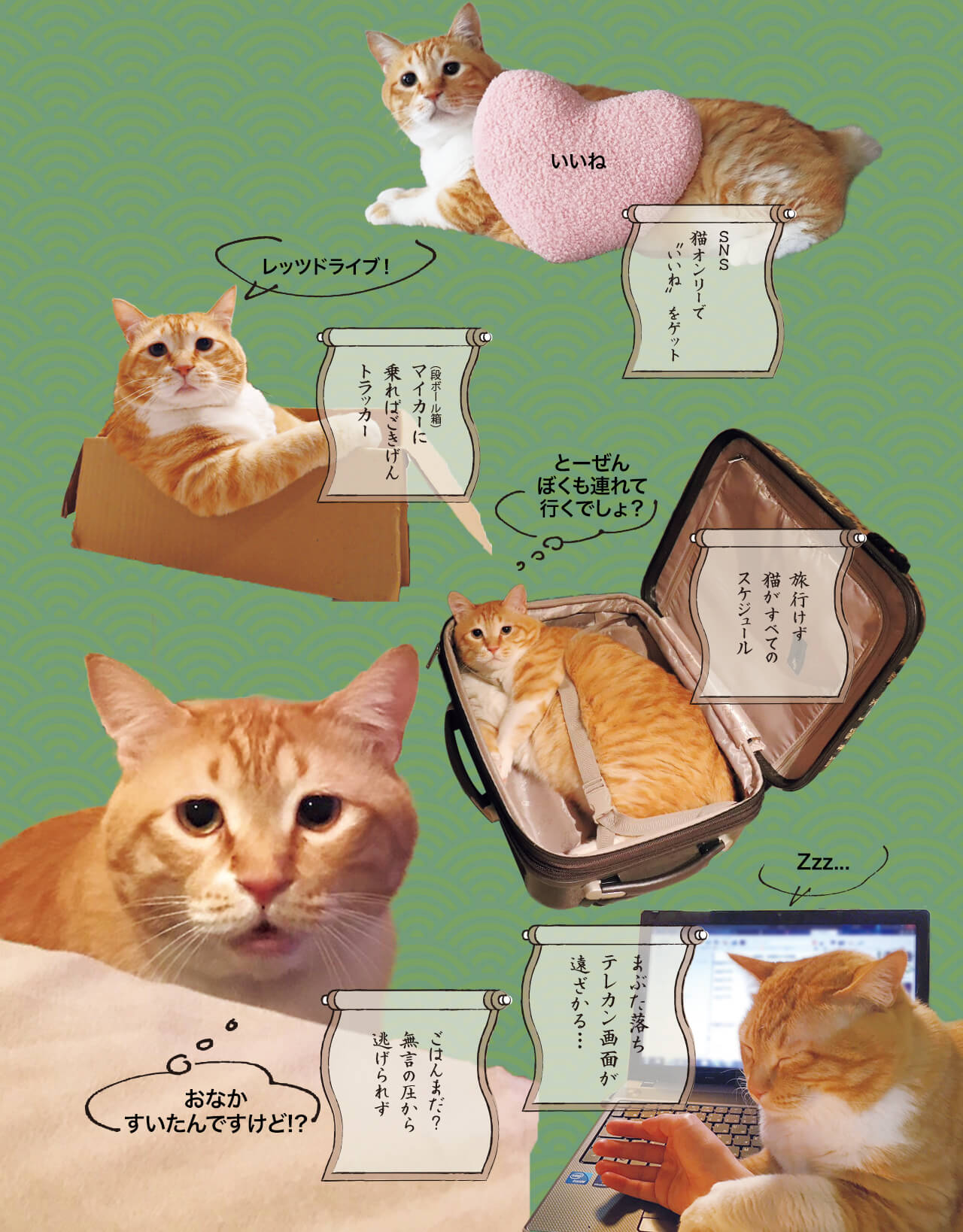 いいね

SNS
猫オンリーで
"いいね" をゲット

レッツドライブ!

(段ボール箱)
マイカーに
乗ればごきげん
トラッカー

とーぜん
ぼくも連れて
行くでしょ?

旅行けず
猫がすべての
スケジュール

Zzz...

まぶた落ち
テレカン画面が
遠ざかる…

ごはんまだ?
無言の圧から
逃げられず

おなか
すいたんですけど!?